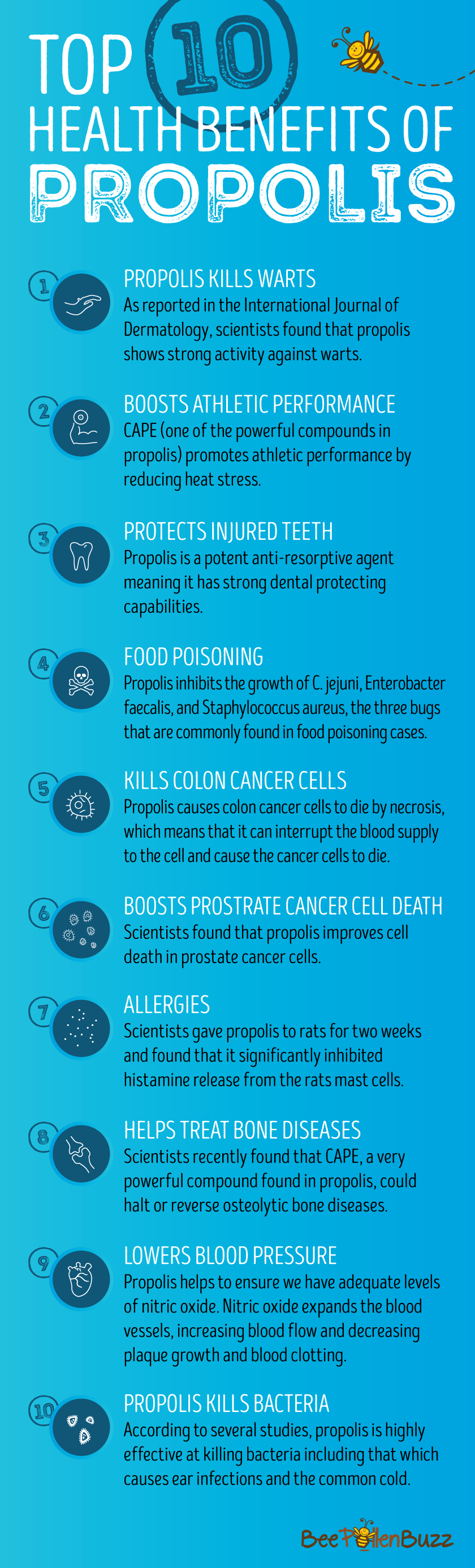 TOP 10
HEALTH BENEFITS OF
PROPOLIS

1
PROPOLIS KILLS WARTS
As reported in the International Journal of Dermatology, scientists found that propolis shows strong activity against warts.

2
BOOSTS ATHLETIC PERFORMANCE
CAPE (one of the powerful compounds in propolis) promotes athletic performance by reducing heat stress.

3
PROTECTS INJURED TEETH
Propolis is a potent anti-resorptive agent meaning it has strong dental protecting capabilities.

4
FOOD POISONING
Propolis inhibits the growth of C. jejuni, Enterobacter faecalis, and Staphylococcus aureus, the three bugs that are commonly found in food poisoning cases.

5
KILLS COLON CANCER CELLS
Propolis causes colon cancer cells to die by necrosis, which means that it can interrupt the blood supply to the cell and cause the cancer cells to die.

6
BOOSTS PROSTRATE CANCER CELL DEATH
Scientists found that propolis improves cell death in prostate cancer cells.

7
ALLERGIES
Scientists gave propolis to rats for two weeks and found that it significantly inhibited histamine release from the rats mast cells.

8
HELPS TREAT BONE DISEASES
Scientists recently found that CAPE, a very powerful compound found in propolis, could halt or reverse osteolytic bone diseases.

9
LOWERS BLOOD PRESSURE
Propolis helps to ensure we have adequate levels of nitric oxide. Nitric oxide expands the blood vessels, increasing blood flow and decreasing plaque growth and blood clotting.

10
PROPOLIS KILLS BACTERIA
According to several studies, propolis is highly effective at killing bacteria including that which causes ear infections and the common cold.

BeePollenBuzz